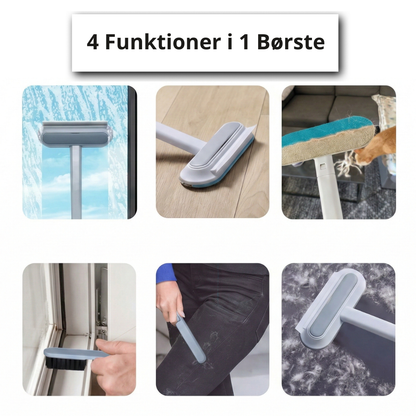 4 Funktioner i 1 Børste